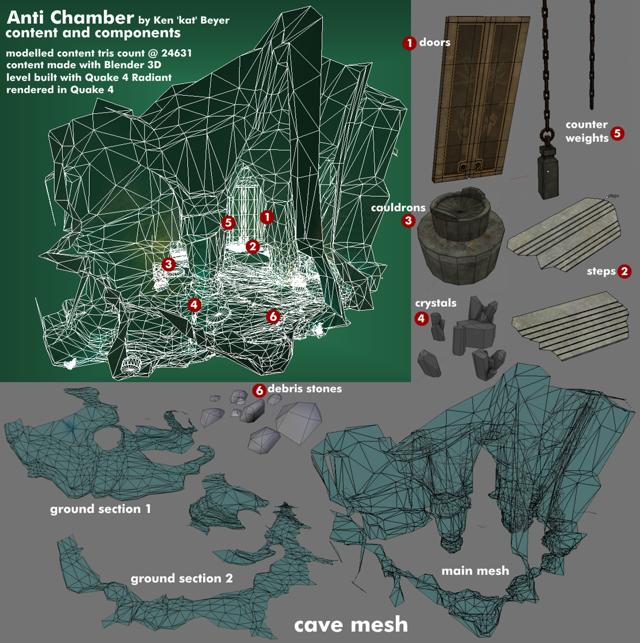 Anti Chamber by Ken 'kat' Beyer
content and components

modelled content tris count @ 24631
content made with Blender 3D
level built with Quake 4 Radiant
rendered in Quake 4

5 1 2 3 4 6

1 doors

counter weights 5

cauldrons 3

steps 2

crystals 4

6 debris stones

ground section 1

ground section 2

main mesh

cave mesh